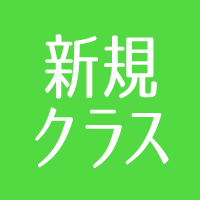 新規
クラス